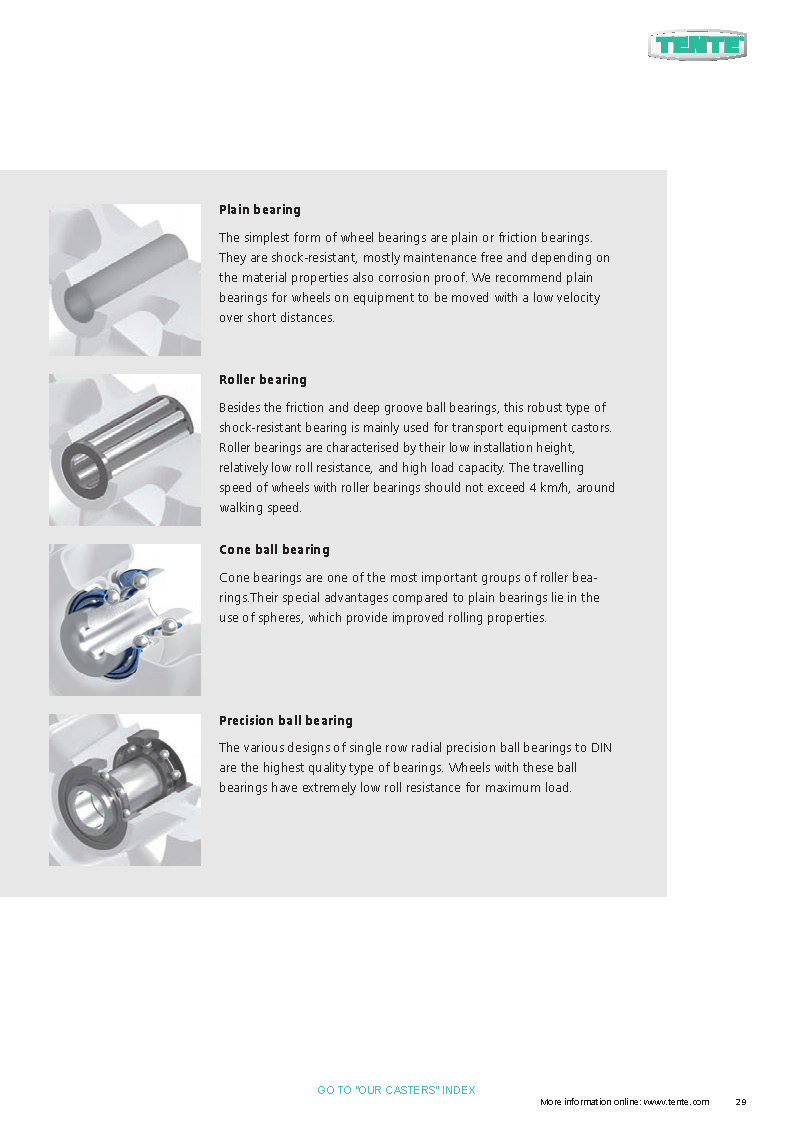 TENTE

Plain bearing

The simplest form of wheel bearings are plain or friction bearings. They are shock-resistant, mostly maintenance free and depending on the material properties also corrosion proof. We recommend plain bearings for wheels on equipment to be moved with a low velocity over short distances.

Roller bearing

Besides the friction and deep groove ball bearings, this robust type of shock-resistant bearing is mainly used for transport equipment castors. Roller bearings are characterised by their low installation height, relatively low roll resistance, and high load capacity. The travelling speed of wheels with roller bearings should not exceed 4 km/h, around walking speed.

Cone ball bearing

Cone bearings are one of the most important groups of roller bearings.Their special advantages compared to plain bearings lie in the use of spheres, which provide improved rolling properties.

Precision ball bearing

The various designs of single row radial precision ball bearings to DIN are the highest quality type of bearings. Wheels with these ball bearings have extremely low roll resistance for maximum load.

GO TO "OUR CASTERS" INDEX

More information online: www.tente.com 29