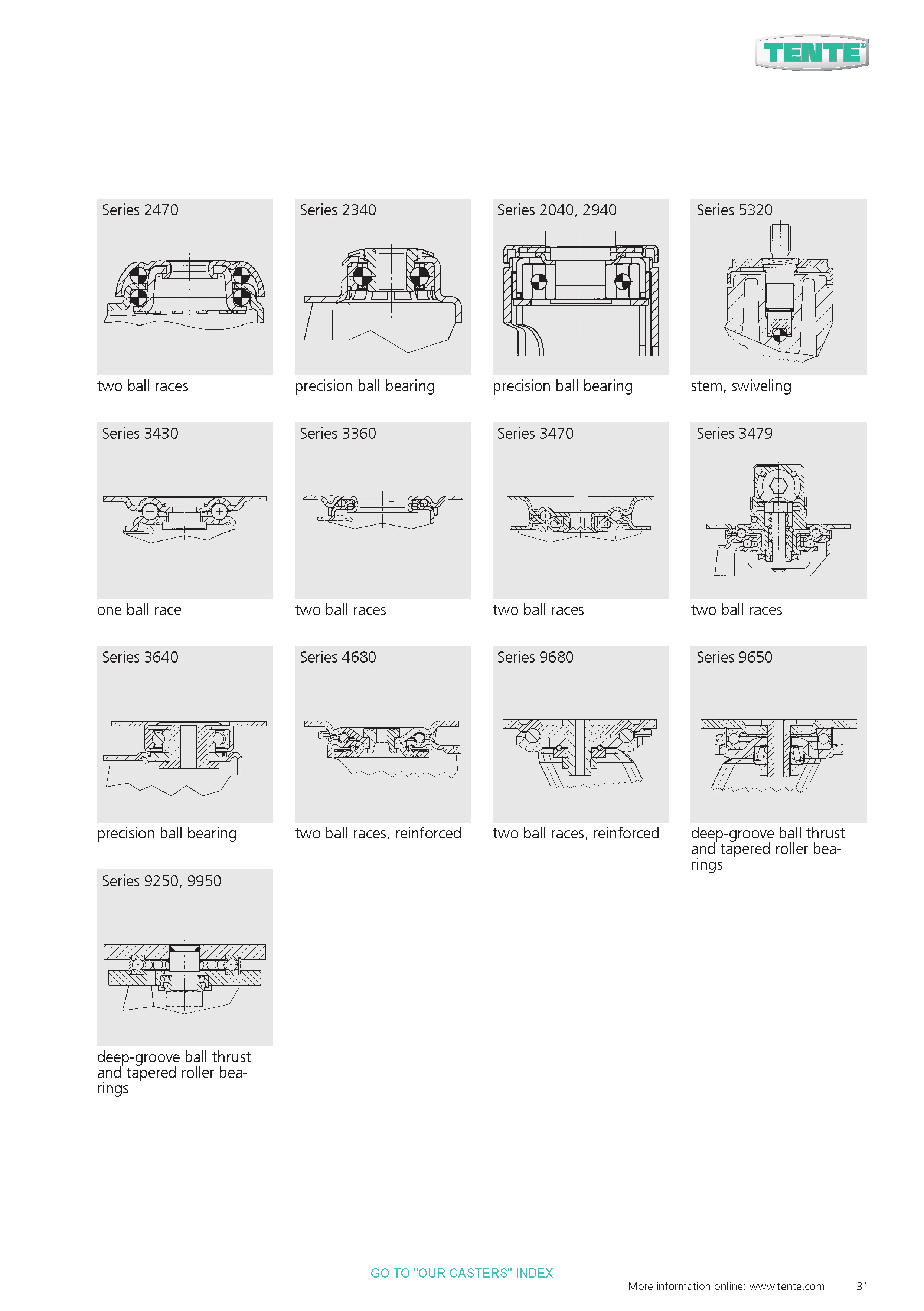 TENTE®

Series 2470

two ball races

Series 2340

precision ball bearing

Series 2040, 2940

precision ball bearing

Series 5320

stem, swiveling

Series 3430

one ball race

Series 3360

two ball races

Series 3470

two ball races

Series 3479

two ball races

Series 3640

precision ball bearing

Series 4680

two ball races, reinforced

Series 9680

two ball races, reinforced

Series 9650

deep-groove ball thrust and tapered roller bearings

Series 9250, 9950

deep-groove ball thrust and tapered roller bearings

GO TO "OUR CASTERS" INDEX

More information online: www.tente.com 31